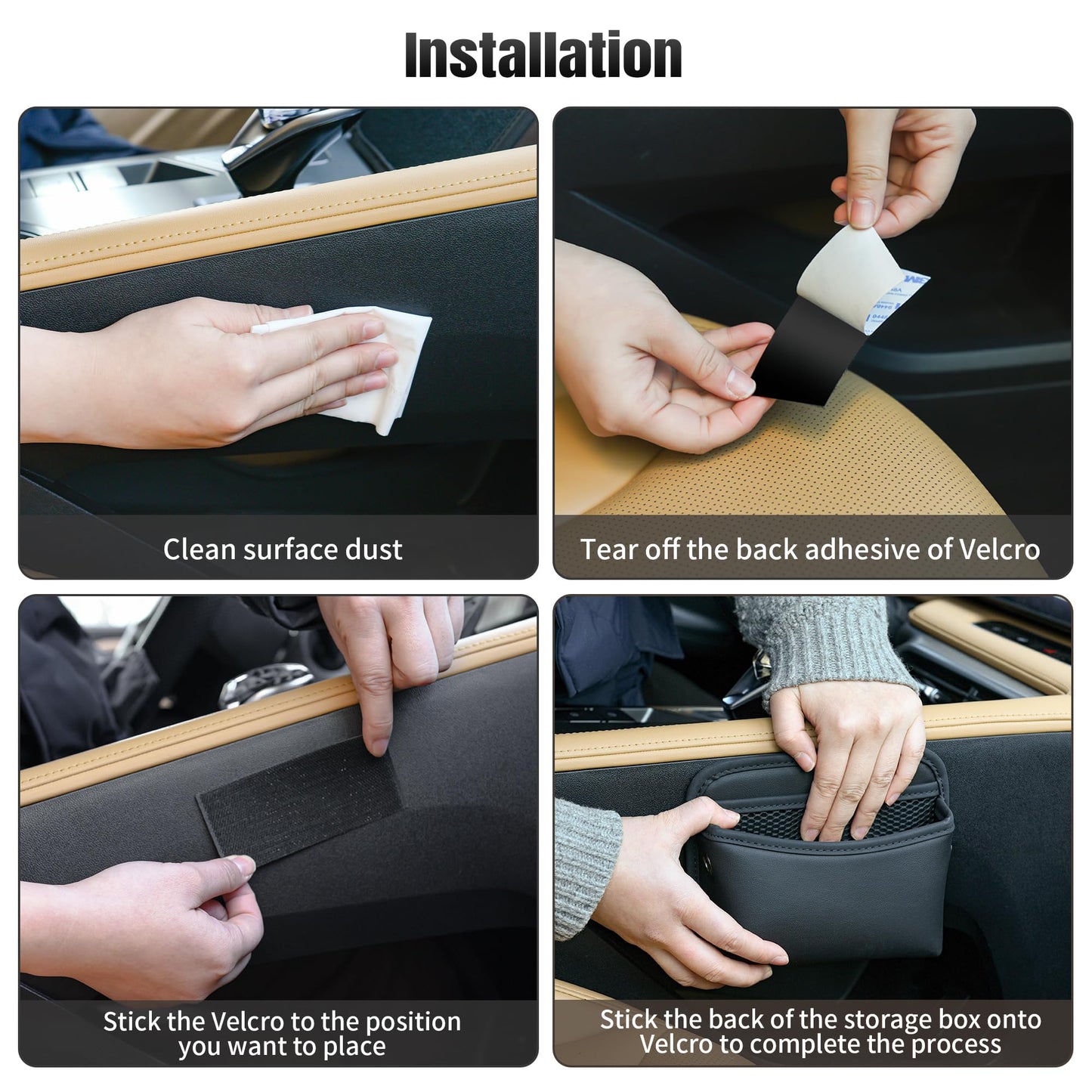 Installation

Clean surface dust

Tear off the back adhesive of Velcro

Stick the Velcro to the position you want to place

Stick the back of the storage box onto Velcro to complete the process