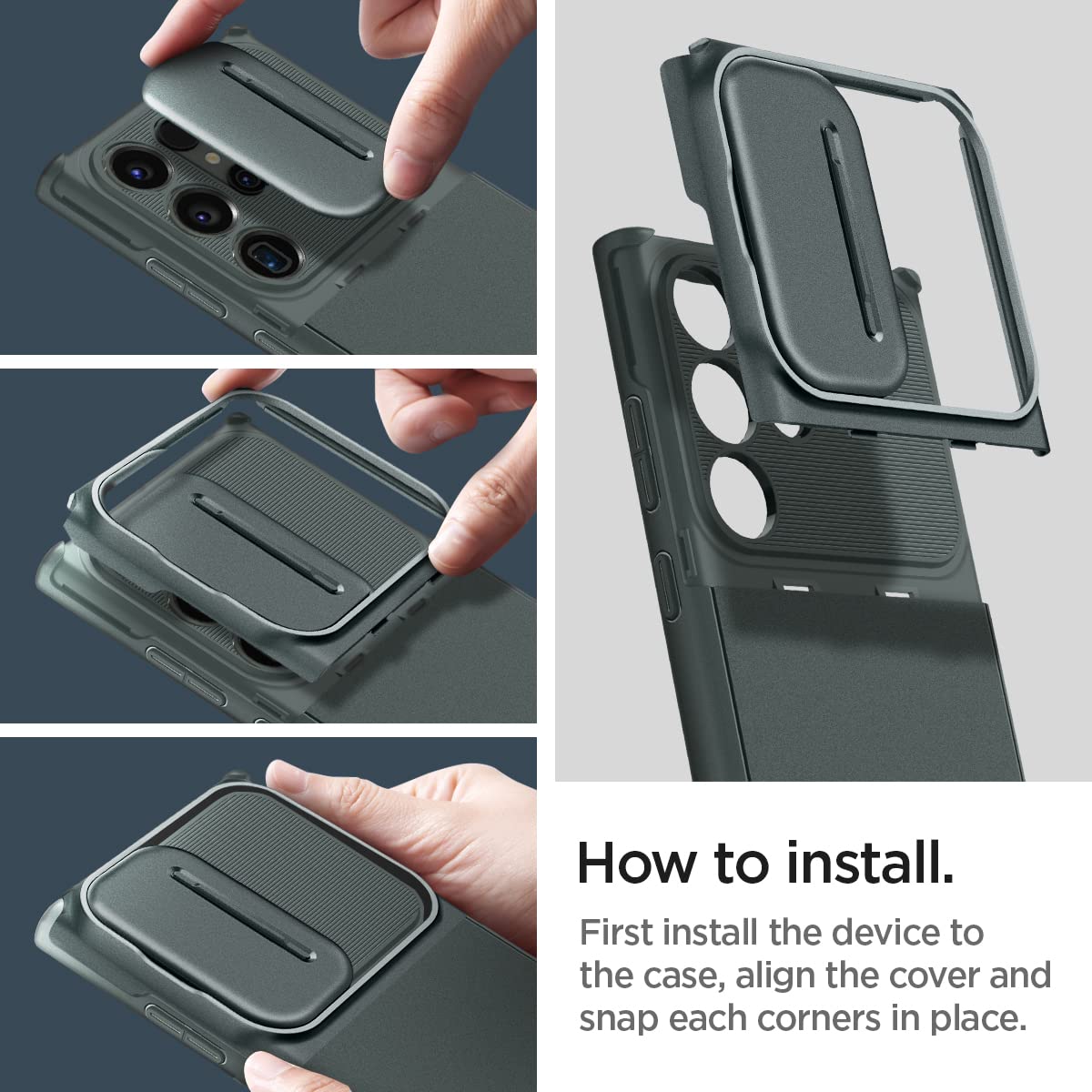 How to install.

First install the device to the case, align the cover and snap each corners in place.