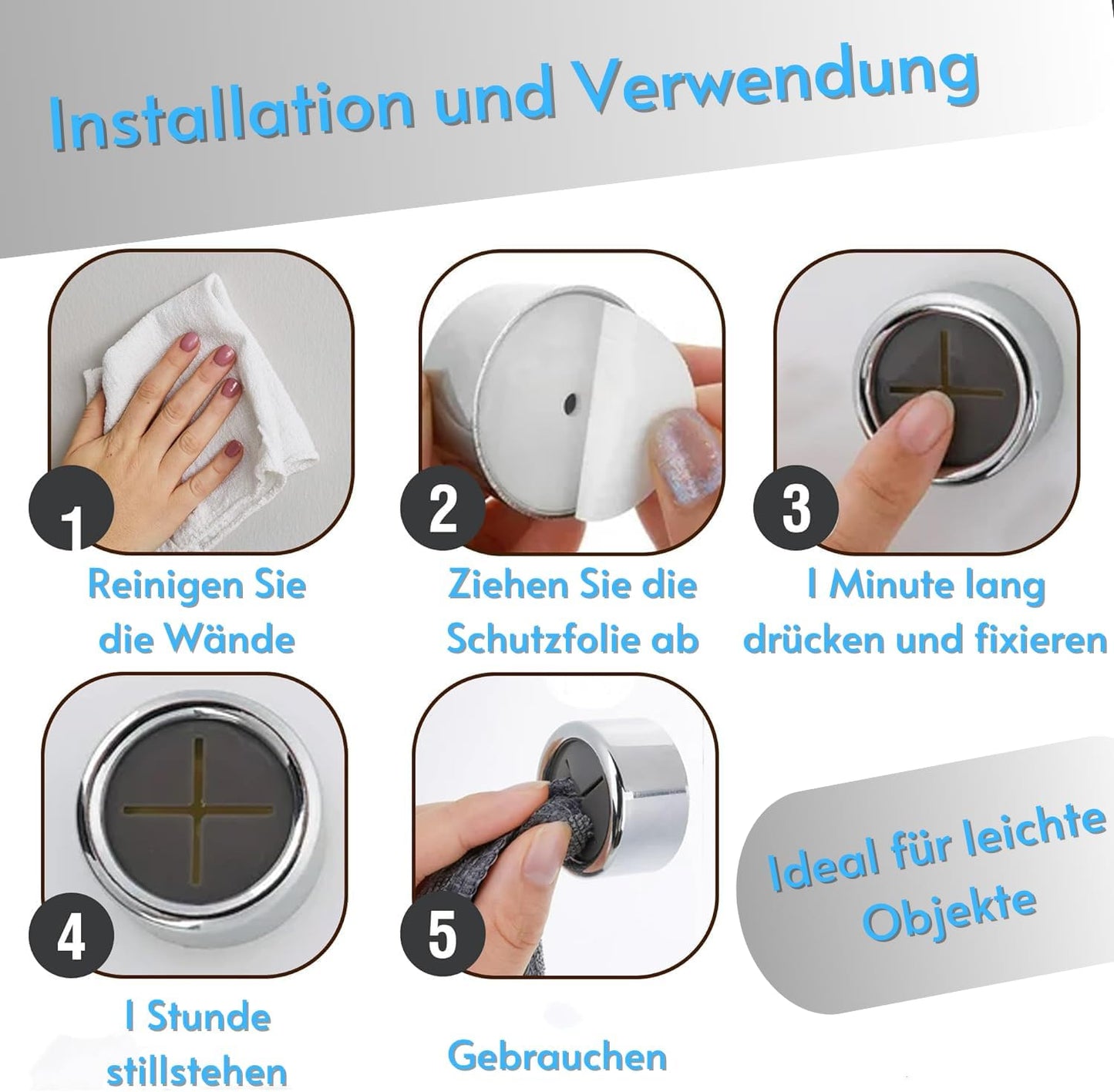 Installation und Verwendung

1
Reinigen Sie die Wände

2
Ziehen Sie die Schutzfolie ab

3
1 Minute lang drücken und fixieren

4
1 Stunde stillstehen

5
Gebrauchen

Ideal für leichte Objekte