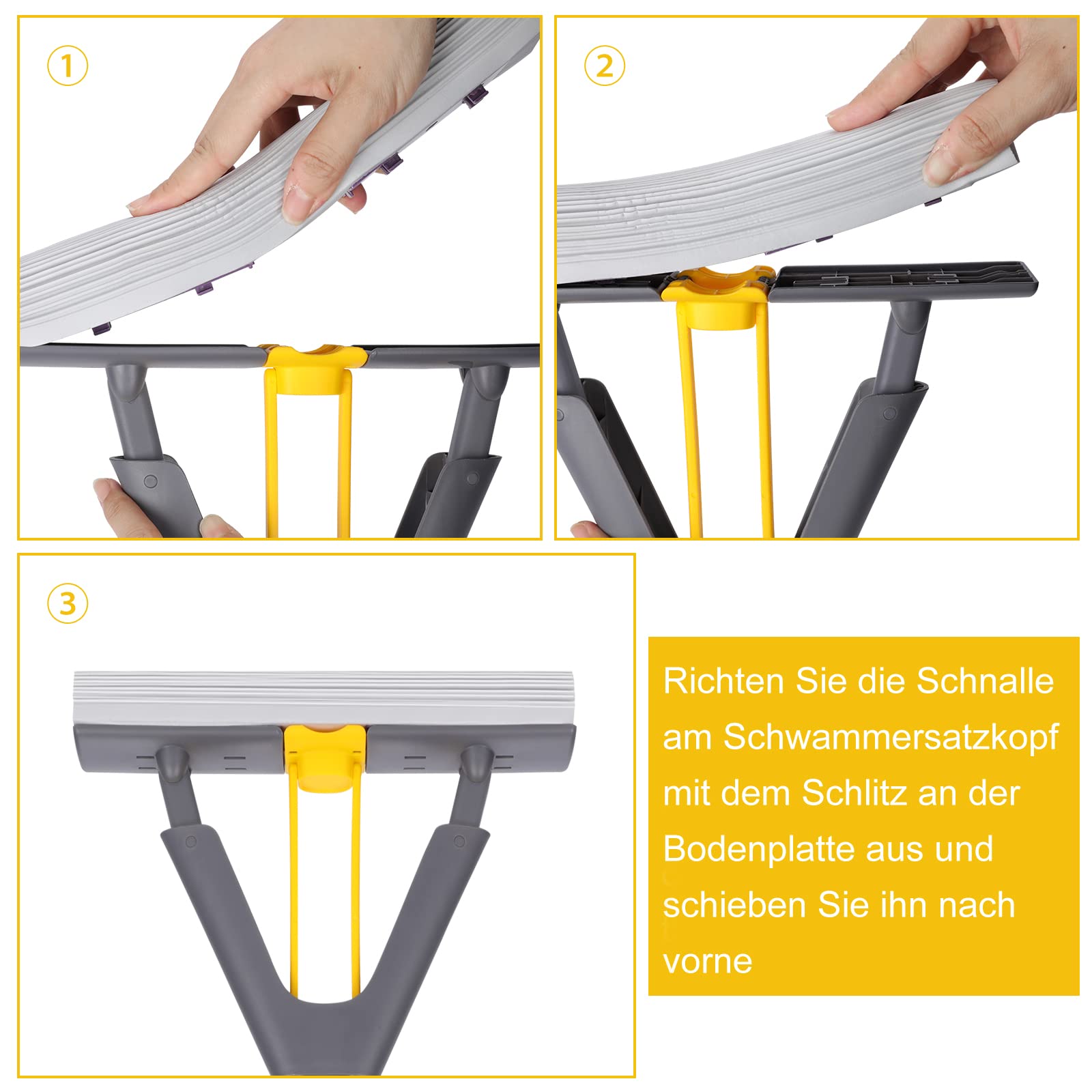 ①

②

③

Richten Sie die Schnalle am Schwammersatzkopf mit dem Schlitz an der Bodenplatte aus und schieben Sie ihn nach vorne