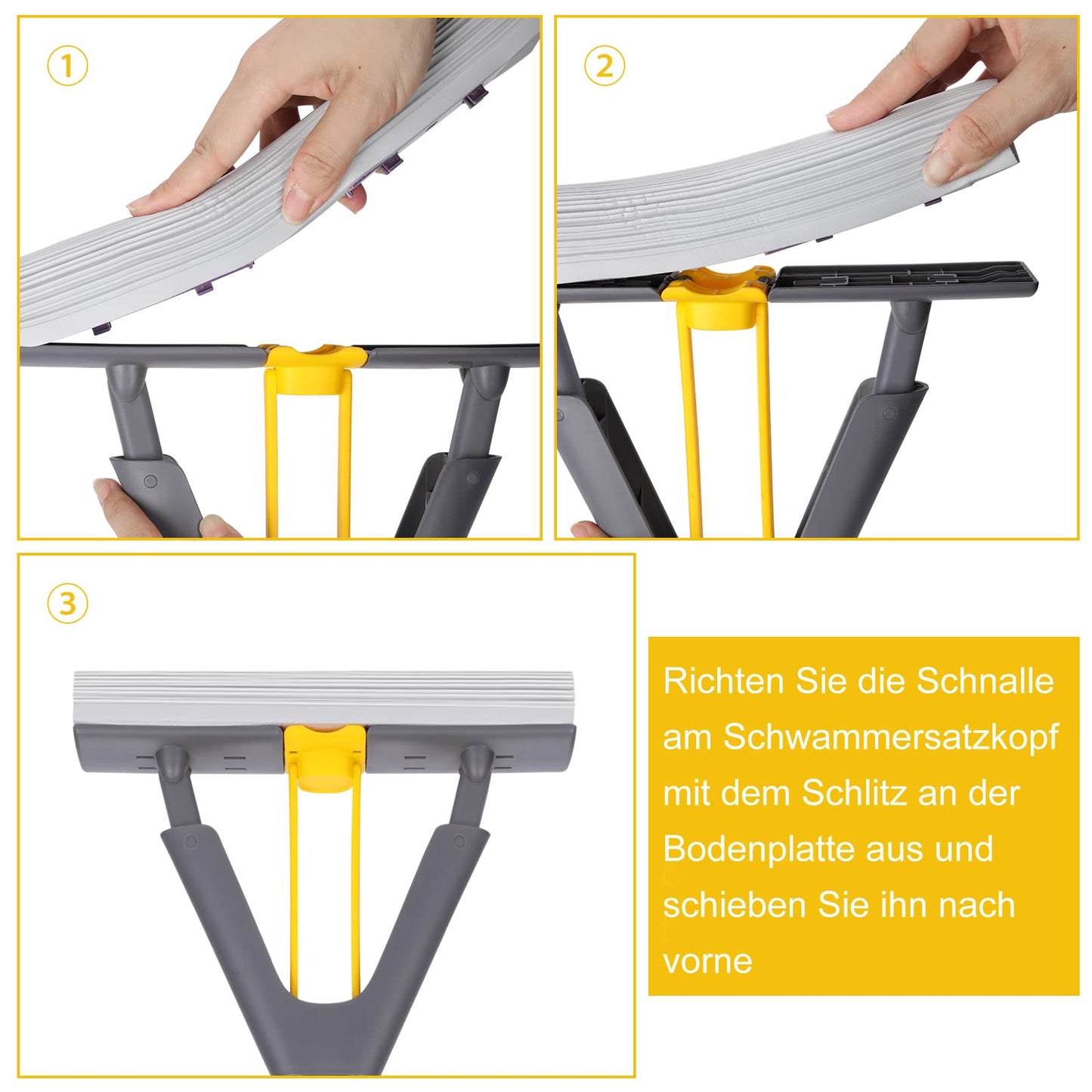 ①

②

③

Richten Sie die Schnalle am Schwammersatzkopf mit dem Schlitz an der Bodenplatte aus und schieben Sie ihn nach vorne