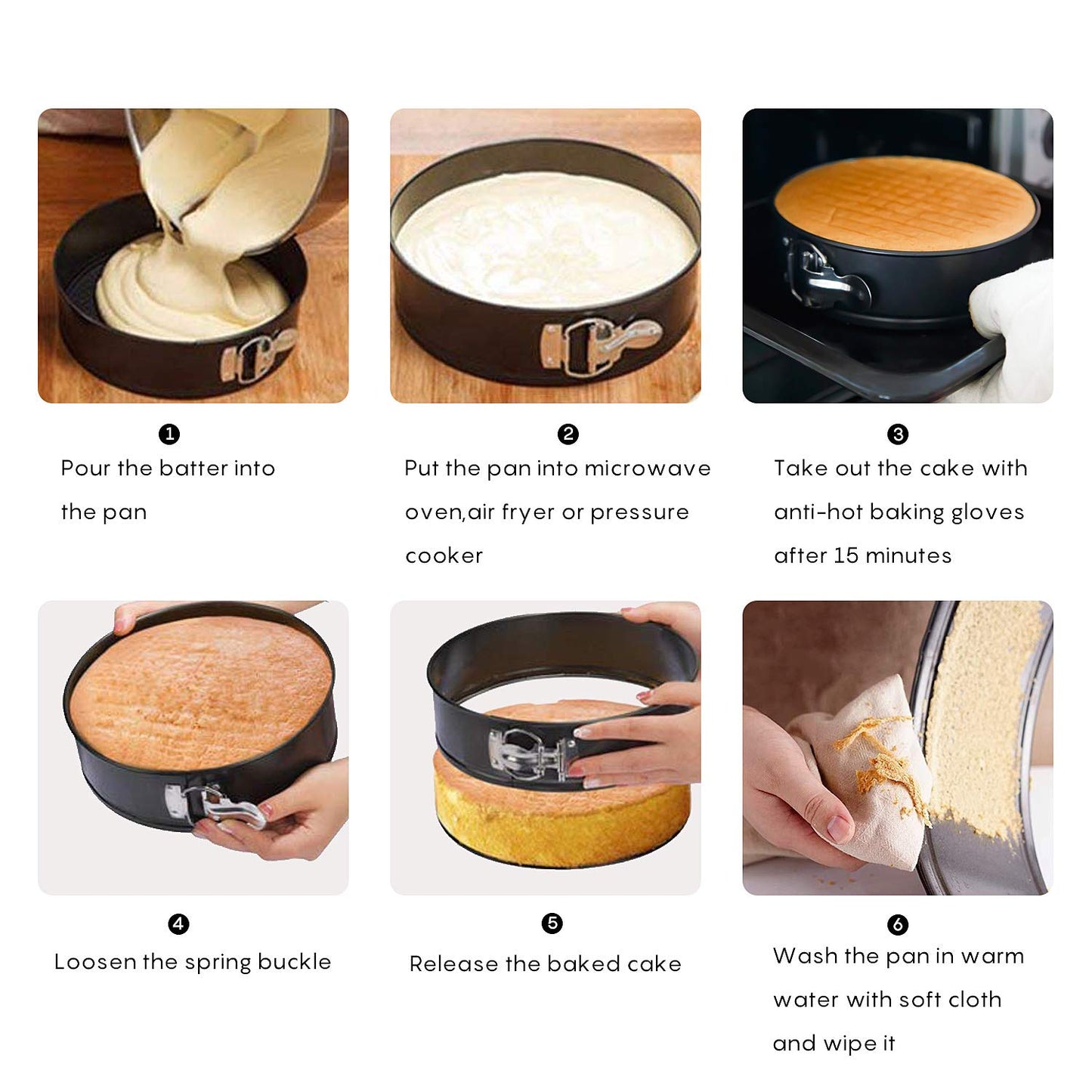 ❶
Pour the batter into the pan

❷
Put the pan into microwave oven,air fryer or pressure cooker

❸
Take out the cake with anti-hot baking gloves after 15 minutes

❹
Loosen the spring buckle

❺
Release the baked cake

❻
Wash the pan in warm water with soft cloth and wipe it