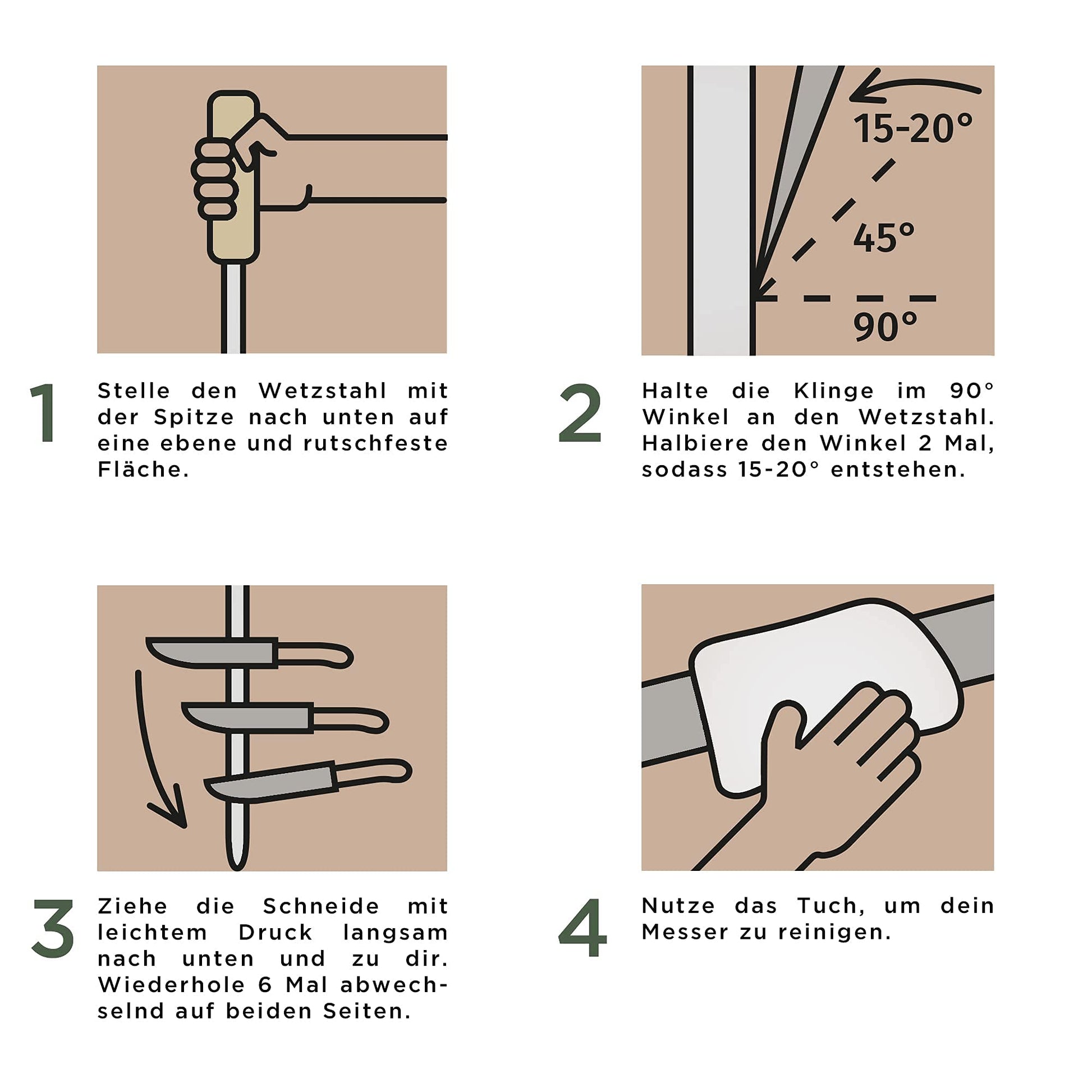 1 Stelle den Wetzstahl mit der Spitze nach unten auf eine ebene und rutschfeste Fläche.

15-20°
45°
90°

2 Halte die Klinge im 90° Winkel an den Wetzstahl. Halbiere den Winkel 2 Mal, sodass 15-20° entstehen.

3 Ziehe die Schneide mit leichtem Druck langsam nach unten und zu dir. Wiederhole 6 Mal abwechselnd auf beiden Seiten.

4 Nutze das Tuch, um dein Messer zu reinigen.