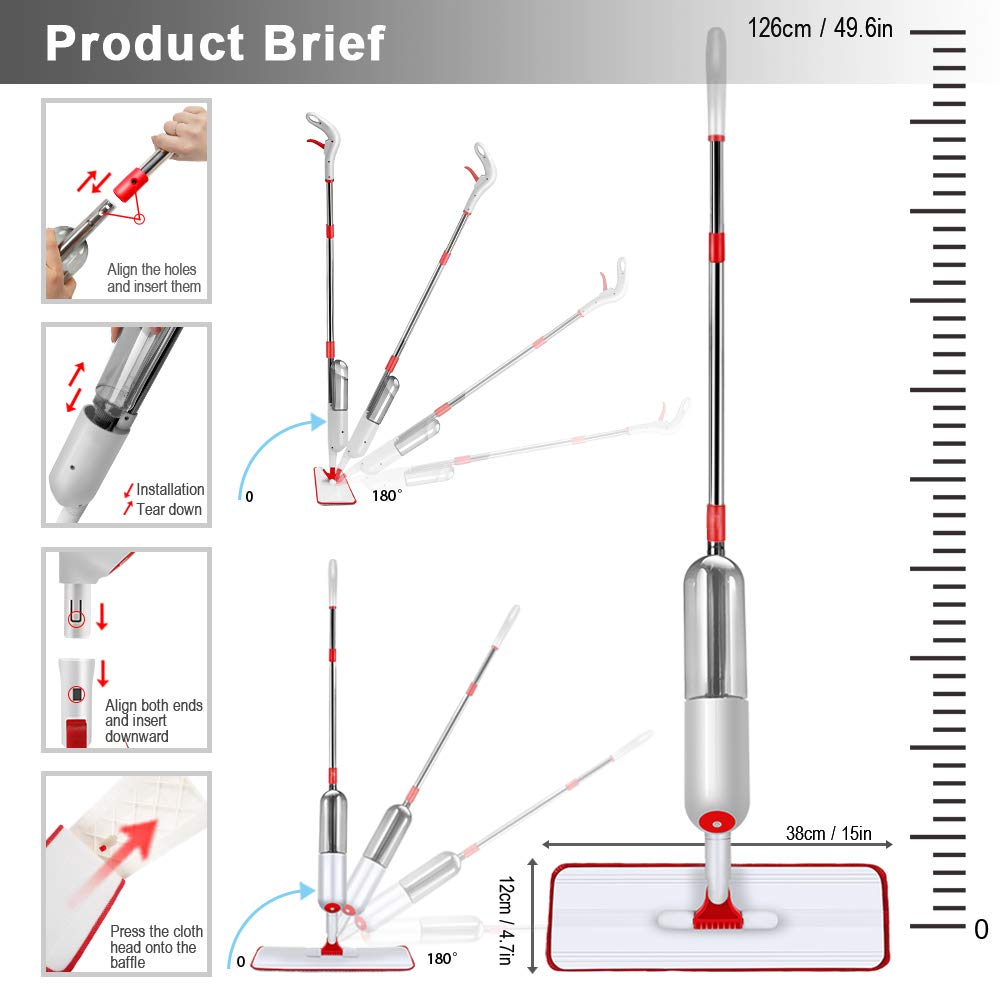 Product Brief

126cm / 49.6in

Align the holes and insert them

Installation
Tear down

Align both ends and insert downward

Press the cloth head onto the baffle

0
180°

0
180°

38cm / 15in
12cm / 4.7in

0