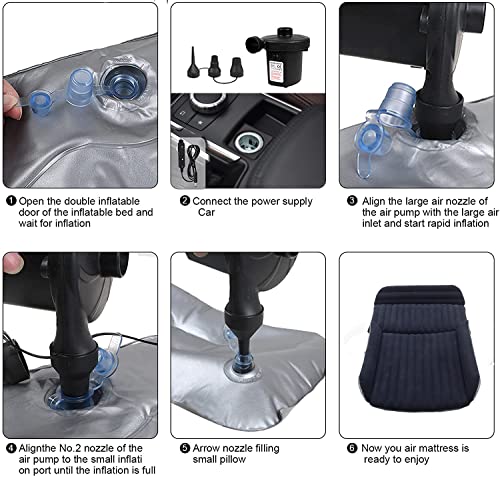 ❶ Open the double inflatable door of the inflatable bed and wait for inflation

❷ Connect the power supply Car

❸ Align the large air nozzle of the air pump with the large air inlet and start rapid inflation

❹ Alignthe No.2 nozzle of the air pump to the small inflati on port until the inflation is full

❺ Arrow nozzle filling small pillow

❻ Now you air mattress is ready to enjoy